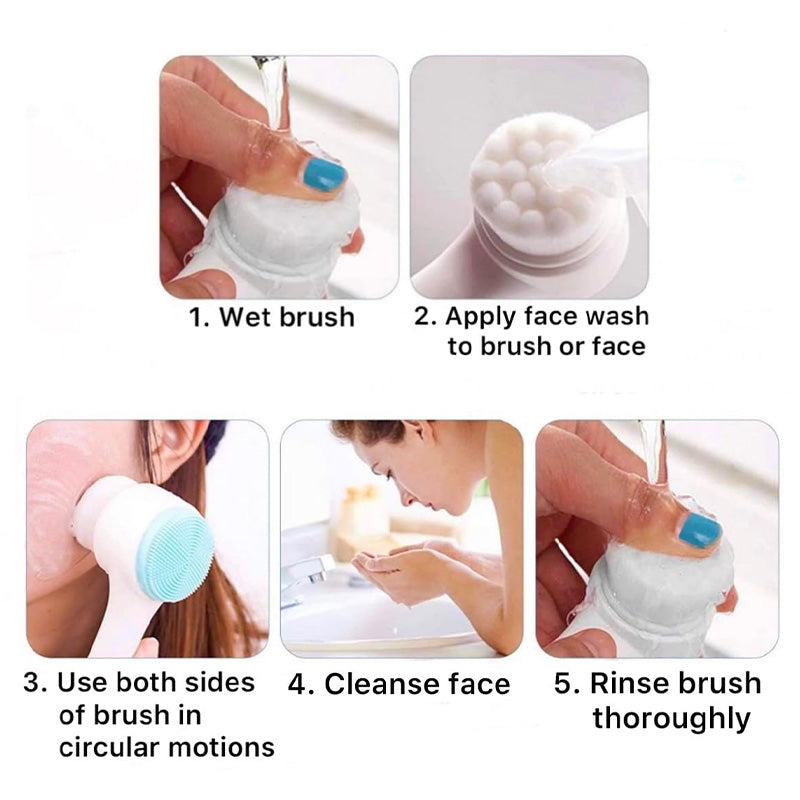 1. Wet brush

2. Apply face wash to brush or face

3. Use both sides of brush in circular motions

4. Cleanse face

5. Rinse brush thoroughly