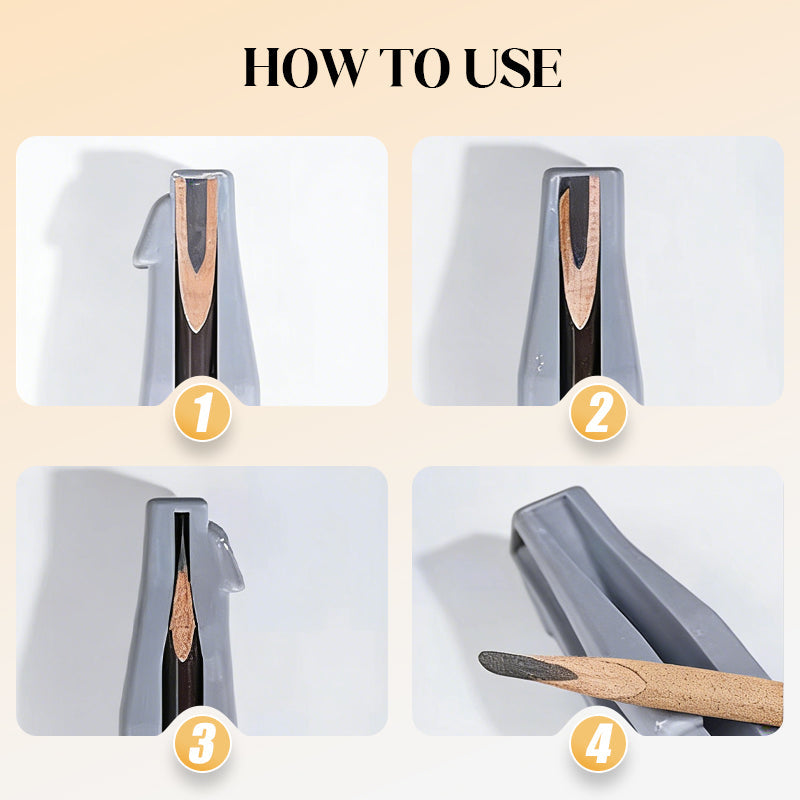 HOW TO USE

1

2

3

4